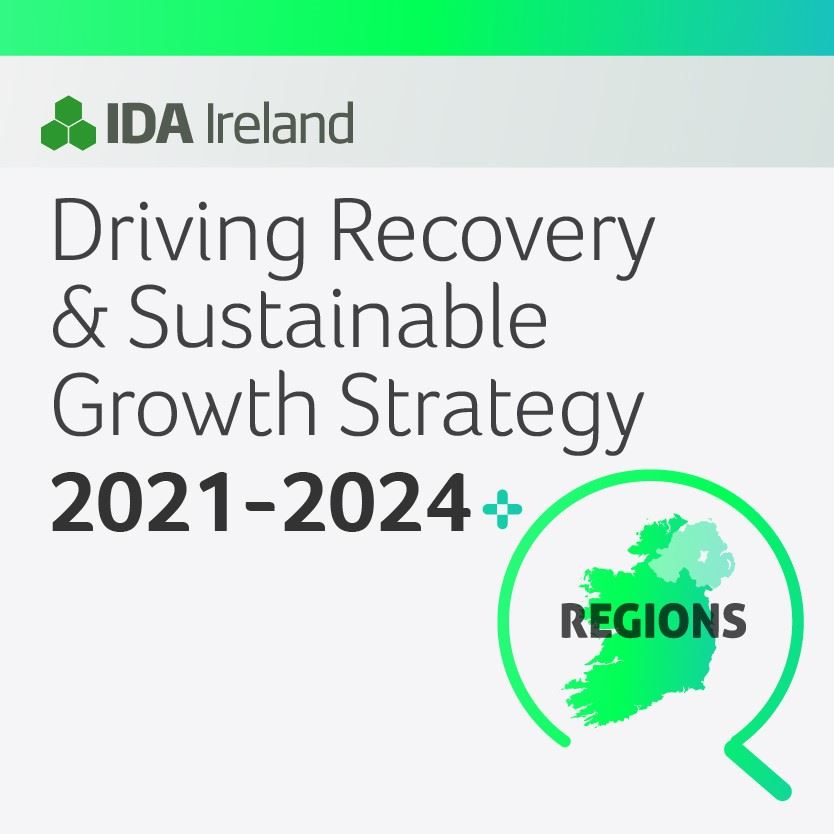 IDA Ireland

Driving Recovery & Sustainable Growth Strategy 2021-2024

REGIONS